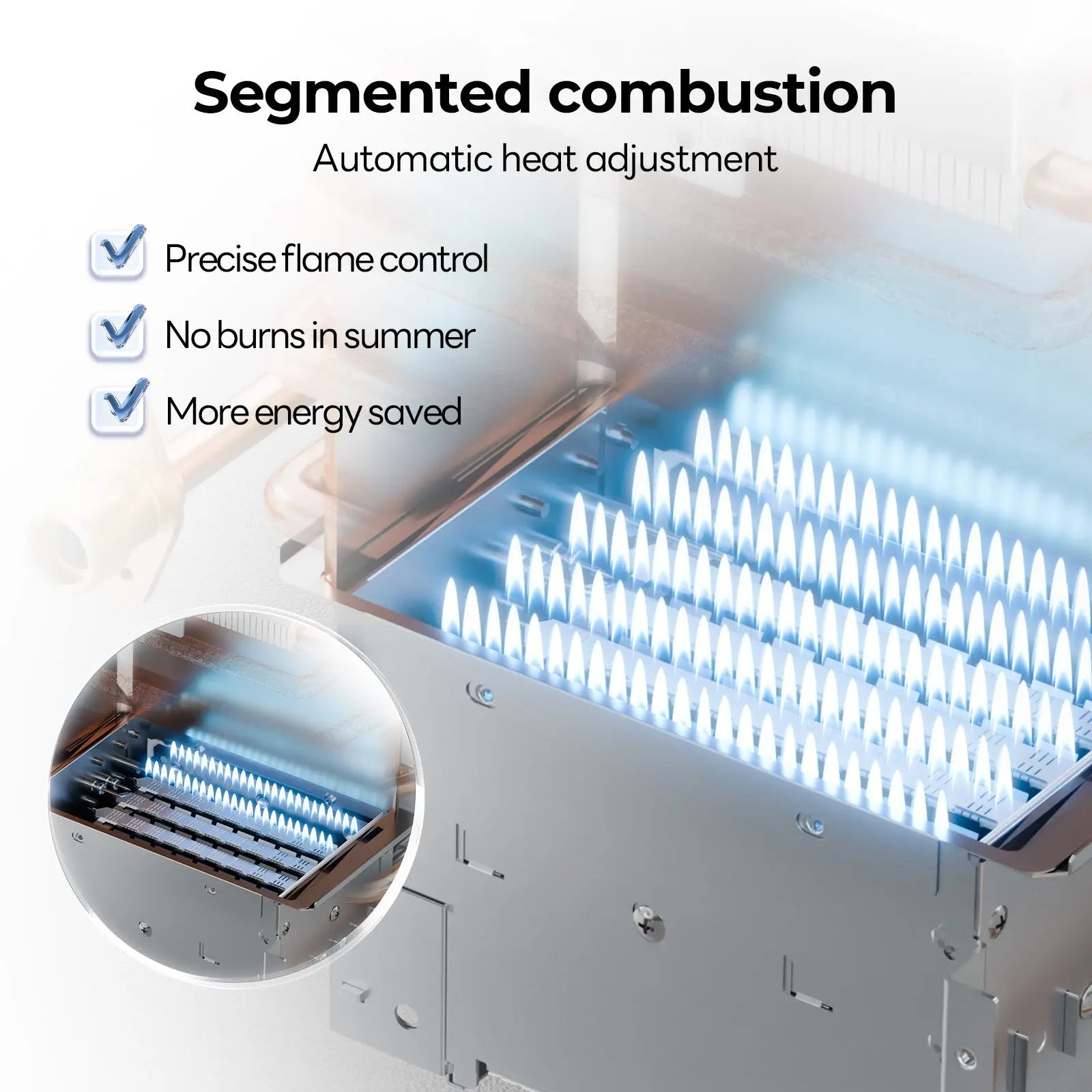 Segmented combustion

Automatic heat adjustment

Precise flame control

No burns in summer

More energy saved