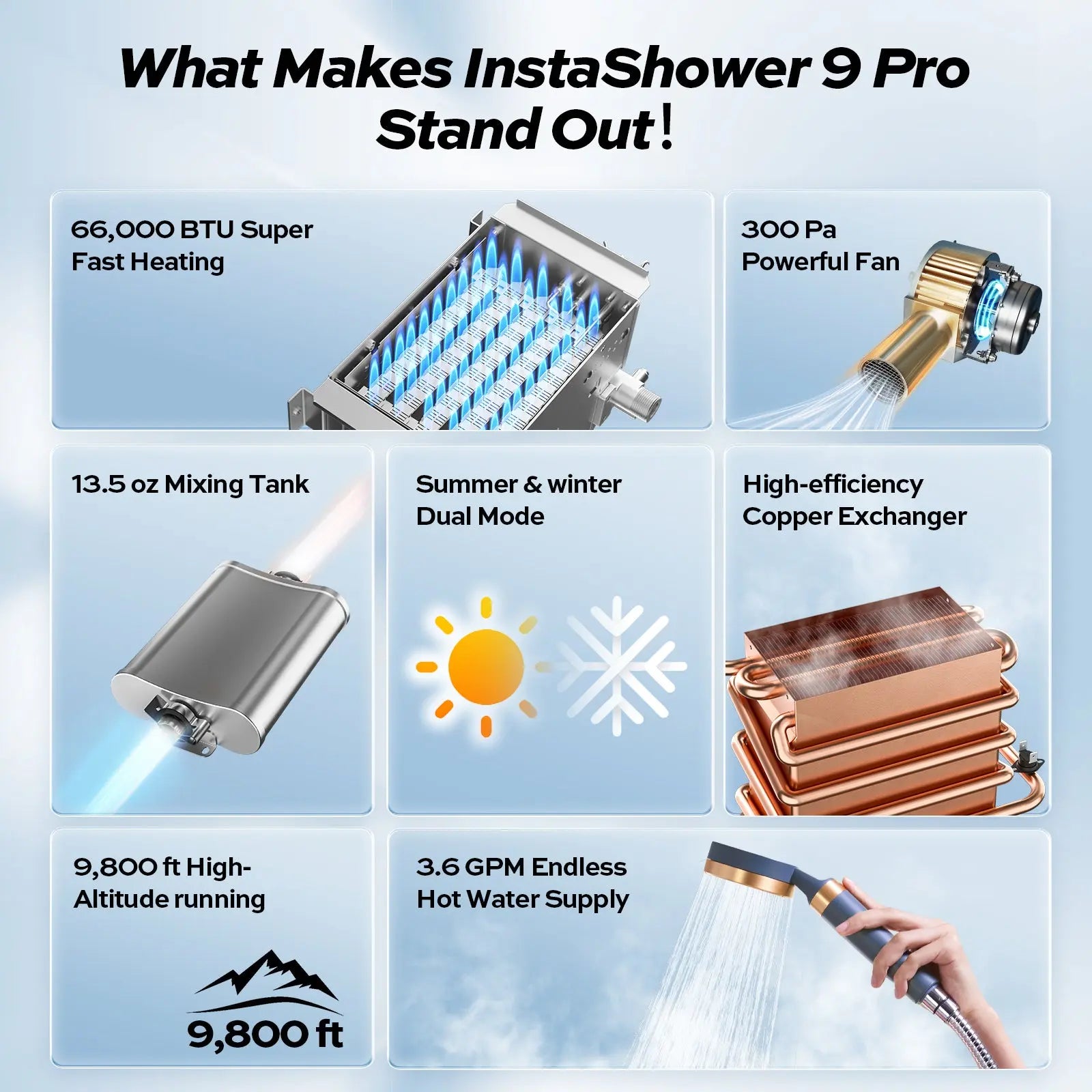 What Makes InstaShower 9 Pro Stand Out!

66,000 BTU Super Fast Heating

300 Pa Powerful Fan

13.5 oz Mixing Tank

Summer & winter Dual Mode

High-efficiency Copper Exchanger

9,800 ft High-Altitude running

9,800 ft

3.6 GPM Endless Hot Water Supply